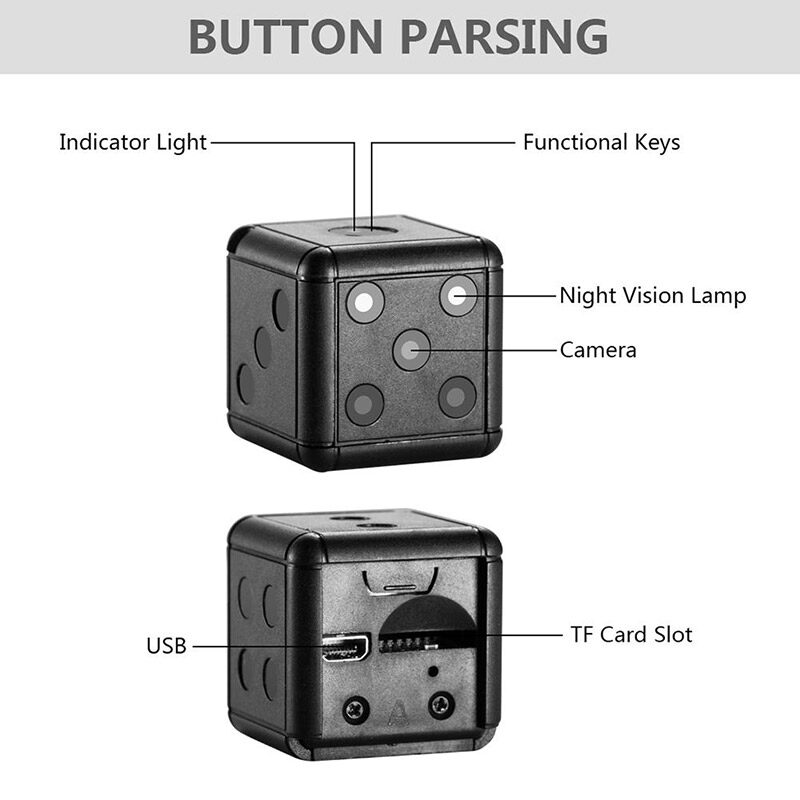 BUTTON PARSING

Indicator Light

Functional Keys

Night Vision Lamp

Camera

USB

TF Card Slot